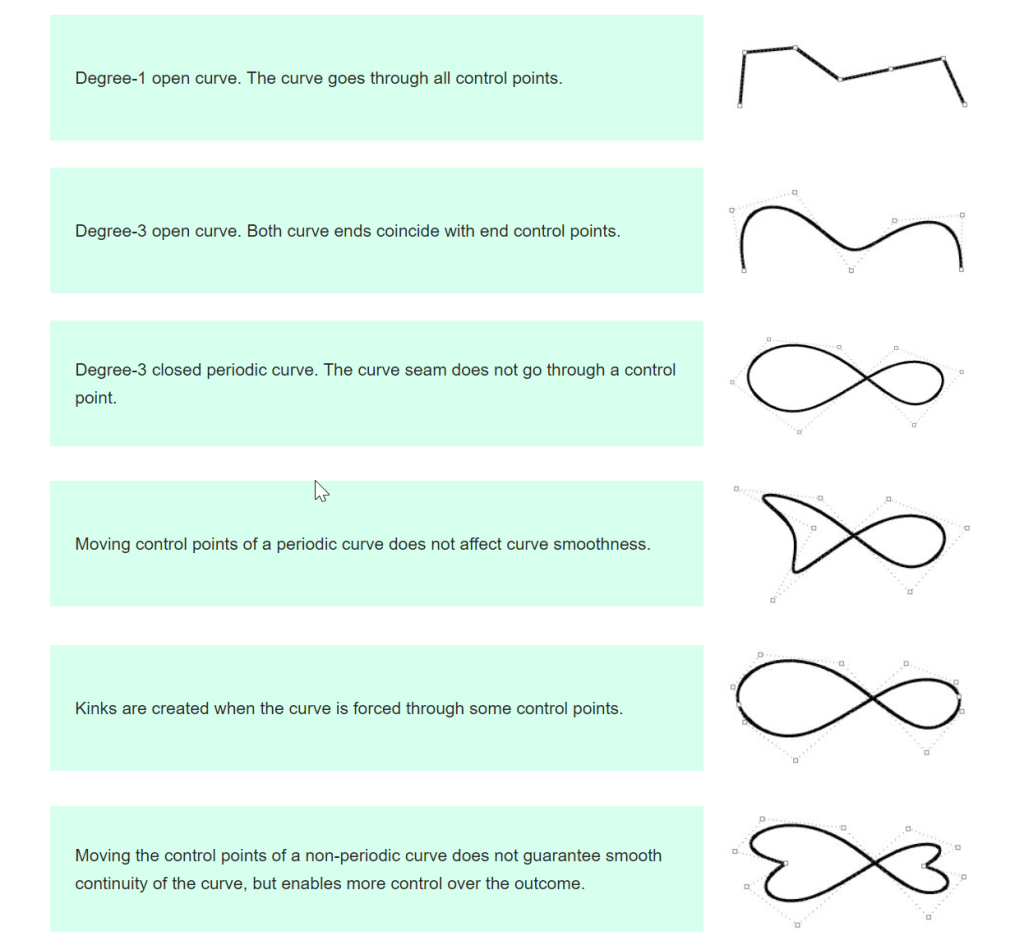 Degree-1 open curve. The curve goes through all control points.

Degree-3 open curve. Both curve ends coincide with end control points.

Degree-3 closed periodic curve. The curve seam does not go through a control point.

Moving control points of a periodic curve does not affect curve smoothness.

Kinks are created when the curve is forced through some control points.

Moving the control points of a non-periodic curve does not guarantee smooth continuity of the curve, but enables more control over the outcome.